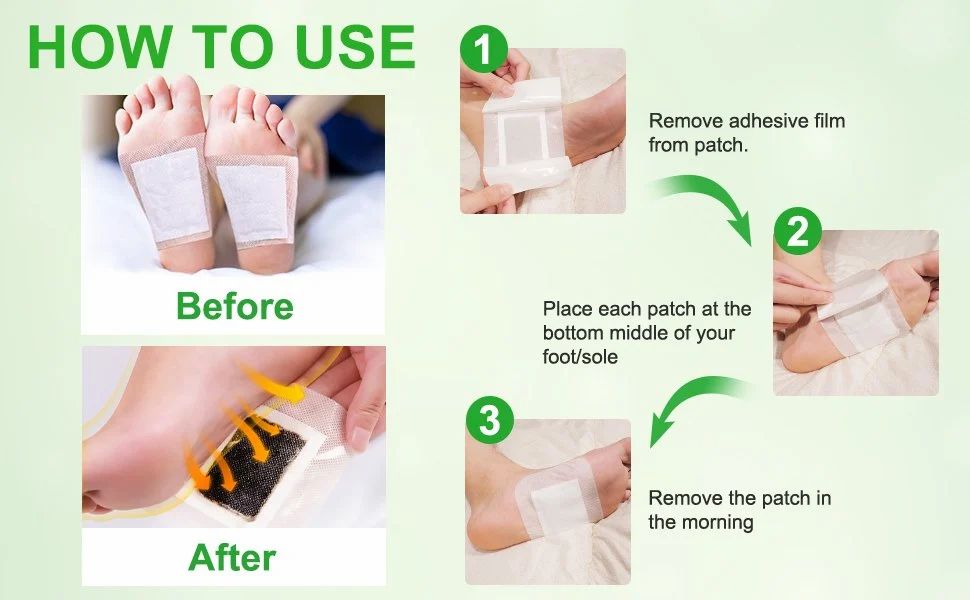 HOW TO USE

Before

After

1

Remove adhesive film from patch.

2

Place each patch at the bottom middle of your foot/sole

3

Remove the patch in the morning