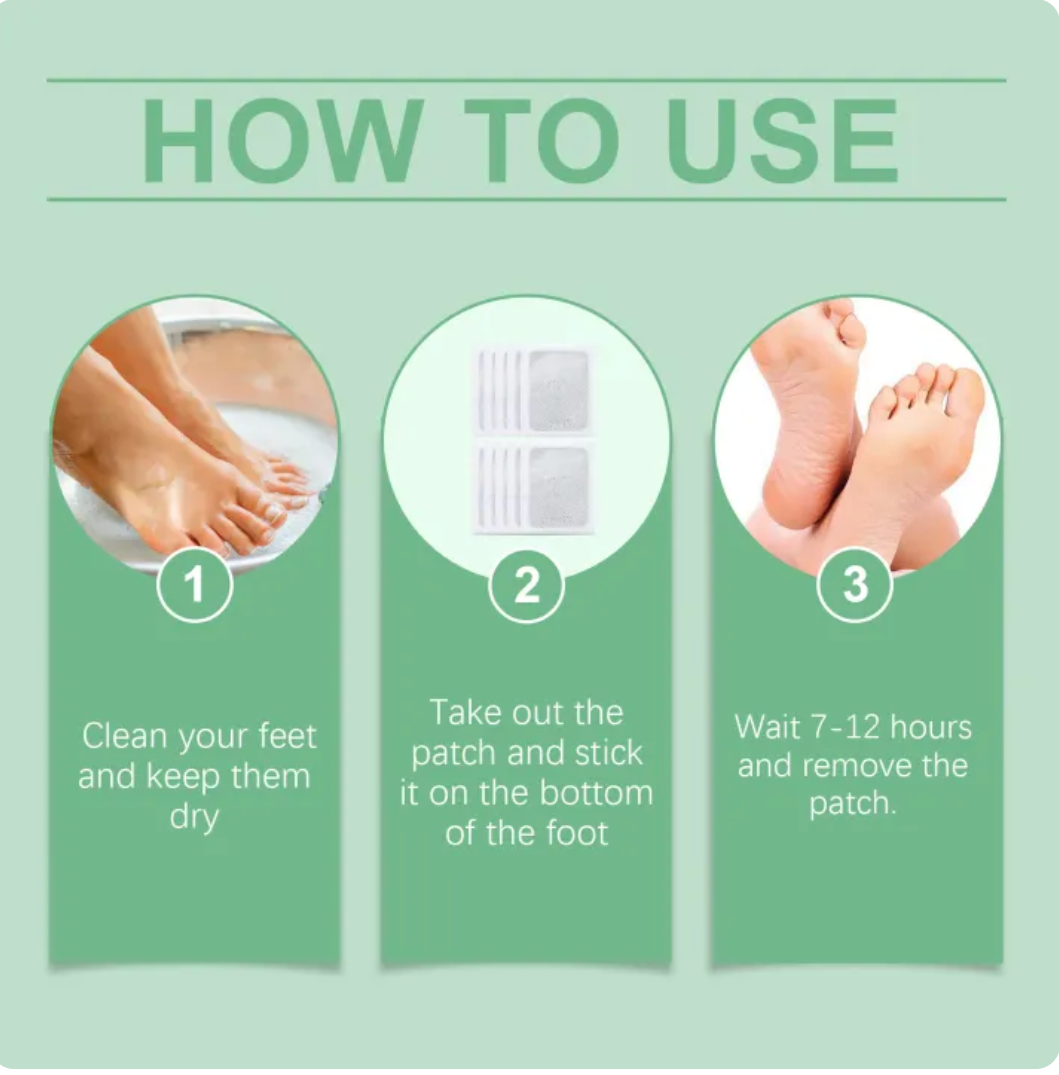 HOW TO USE

1

Clean your feet and keep them dry

2

Take out the patch and stick it on the bottom of the foot

3

Wait 7-12 hours and remove the patch.